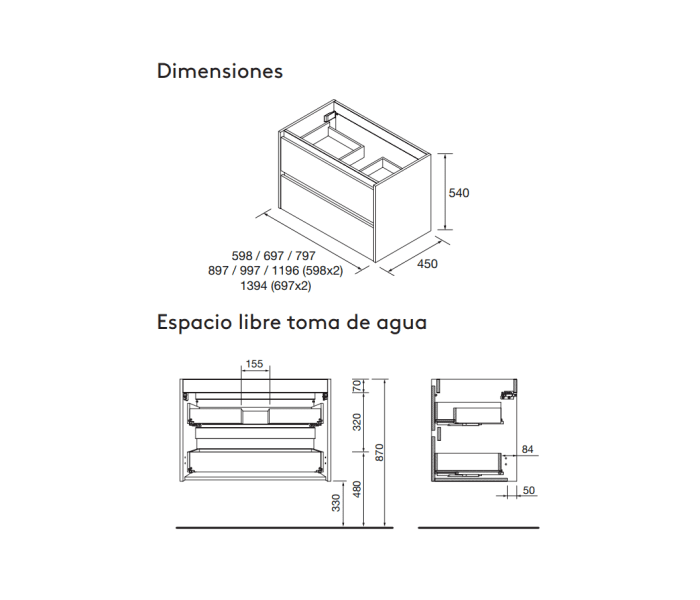 Dimensiones

540

598 / 697 / 797
897 / 997 / 1196 (598x2)
1394 (697x2)

450

Espacio libre toma de agua

155

70

320

870

480

330

84

50